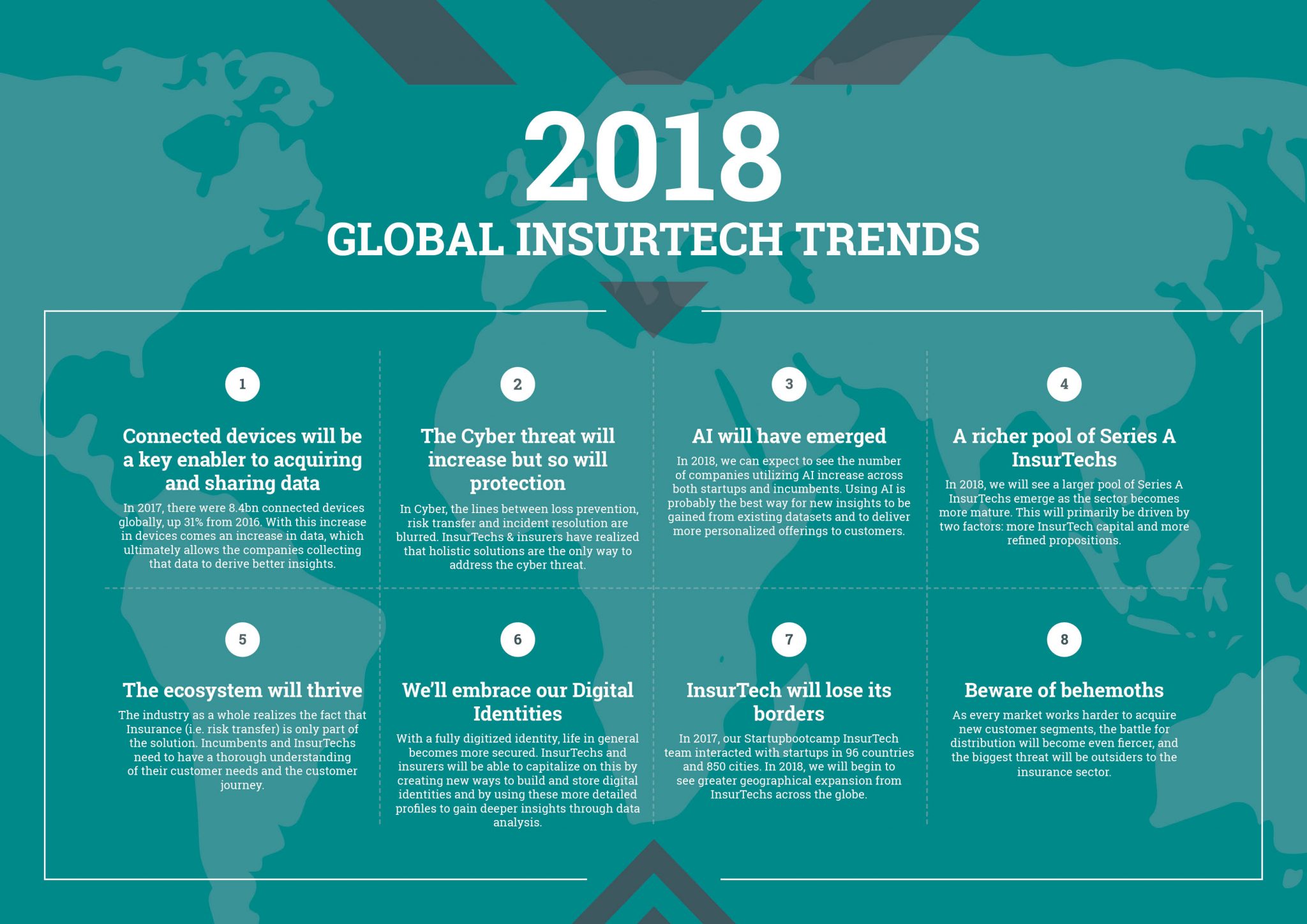 2018
GLOBAL INSURTECH TRENDS

1

Connected devices will be a key enabler to acquiring and sharing data

In 2017, there were 8.4bn connected devices globally, up 31% from 2016. With this increase in devices comes an increase in data, which ultimately allows the companies collecting that data to derive better insights.

2

The Cyber threat will increase but so will protection

In Cyber, the lines between loss prevention, risk transfer and incident resolution are blurred. InsurTechs & insurers have realized that holistic solutions are the only way to address the cyber threat.

3

AI will have emerged

In 2018, we can expect to see the number of companies utilizing AI increase across both startups and incumbents. Using AI is probably the best way for new insights to be gained from existing datasets and to deliver more personalized offerings to customers.

4

A richer pool of Series A InsurTechs

In 2018, we will see a larger pool of Series A InsurTechs emerge as the sector becomes more mature. This will primarily be driven by two factors: more InsurTech capital and more refined propositions.

5

The ecosystem will thrive

The industry as a whole realizes the fact that Insurance (i.e. risk transfer) is only part of the solution. Incumbents and InsurTechs need to have a thorough understanding of their customer needs and the customer journey.

6

We'll embrace our Digital Identities

With a fully digitized identity, life in general becomes more secured. InsurTechs and insurers will be able to capitalize on this by creating new ways to build and store digital identities and by using these more detailed profiles to gain deeper insights through data analysis.

7

InsurTech will lose its borders

In 2017, our Startupbootcamp InsurTech team interacted with startups in 96 countries and 850 cities. In 2018, we will begin to see greater geographical expansion from InsurTechs across the globe.

8

Beware of behemoths

As every market works harder to acquire new customer segments, the battle for distribution will become even fiercer, and the biggest threat will be outsiders to the insurance sector.